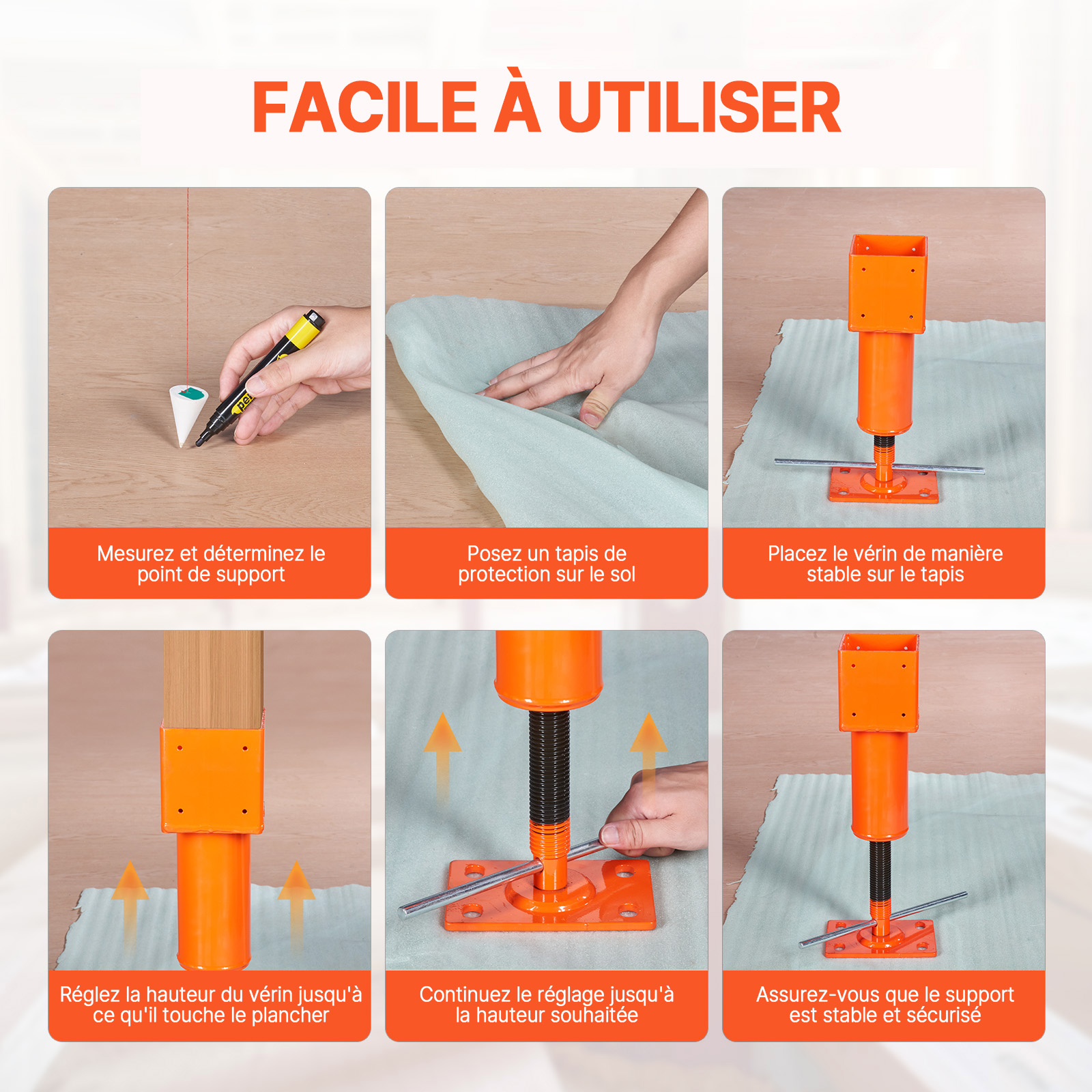 FACILE À UTILISER

Mesurez et déterminez le point de support

Posez un tapis de protection sur le sol

Placez le vérin de manière stable sur le tapis

Réglez la hauteur du vérin jusqu'à ce qu'il touche le plancher

Continuez le réglage jusqu'à la hauteur souhaitée

Assurez-vous que le support est stable et sécurisé