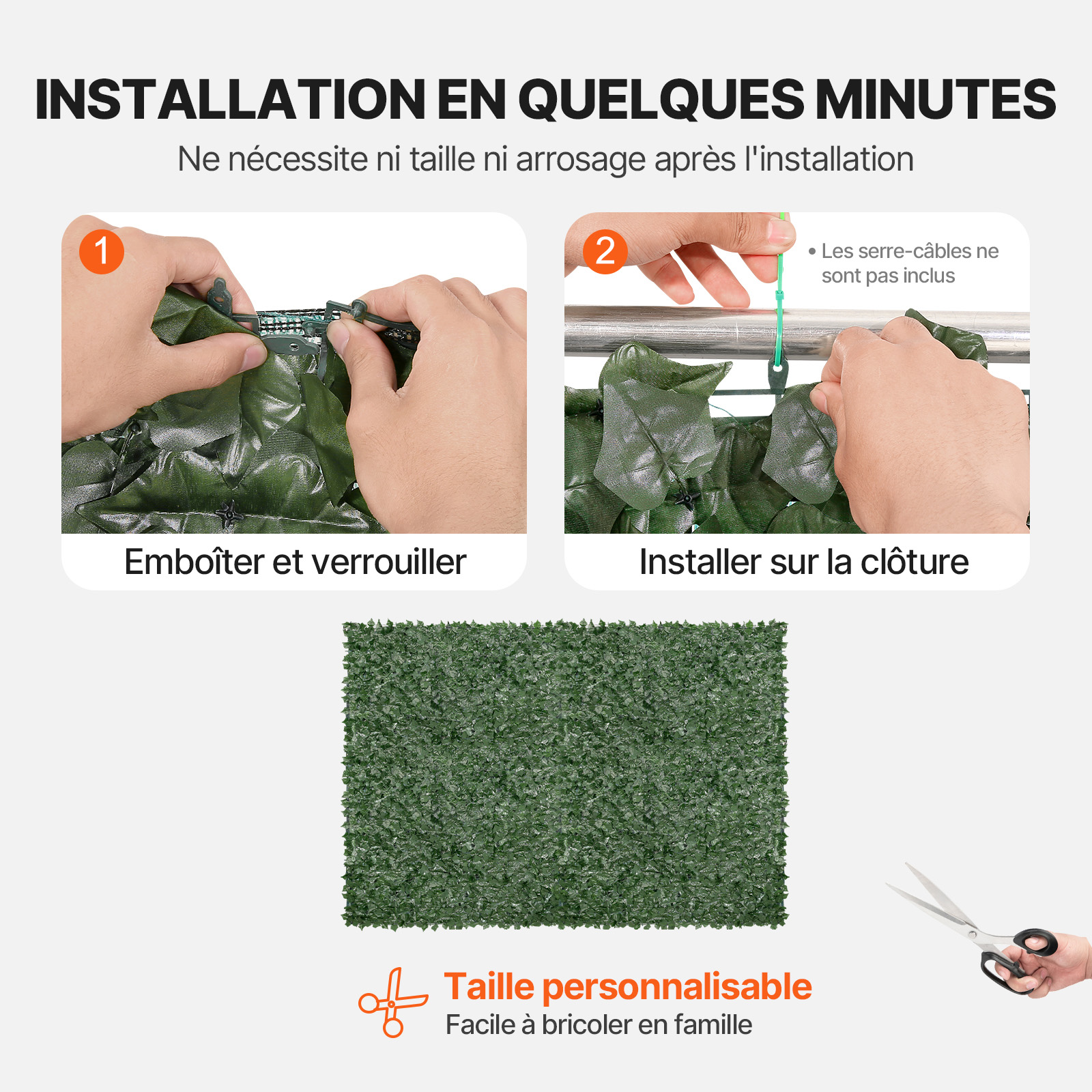 INSTALLATION EN QUELQUES MINUTES

Ne nécessite ni taille ni arrosage après l'installation

1

Emboîter et verrouiller

2

• Les serre-câbles ne sont pas inclus

Installer sur la clôture

Taille personnalisable

Facile à bricoler en famille