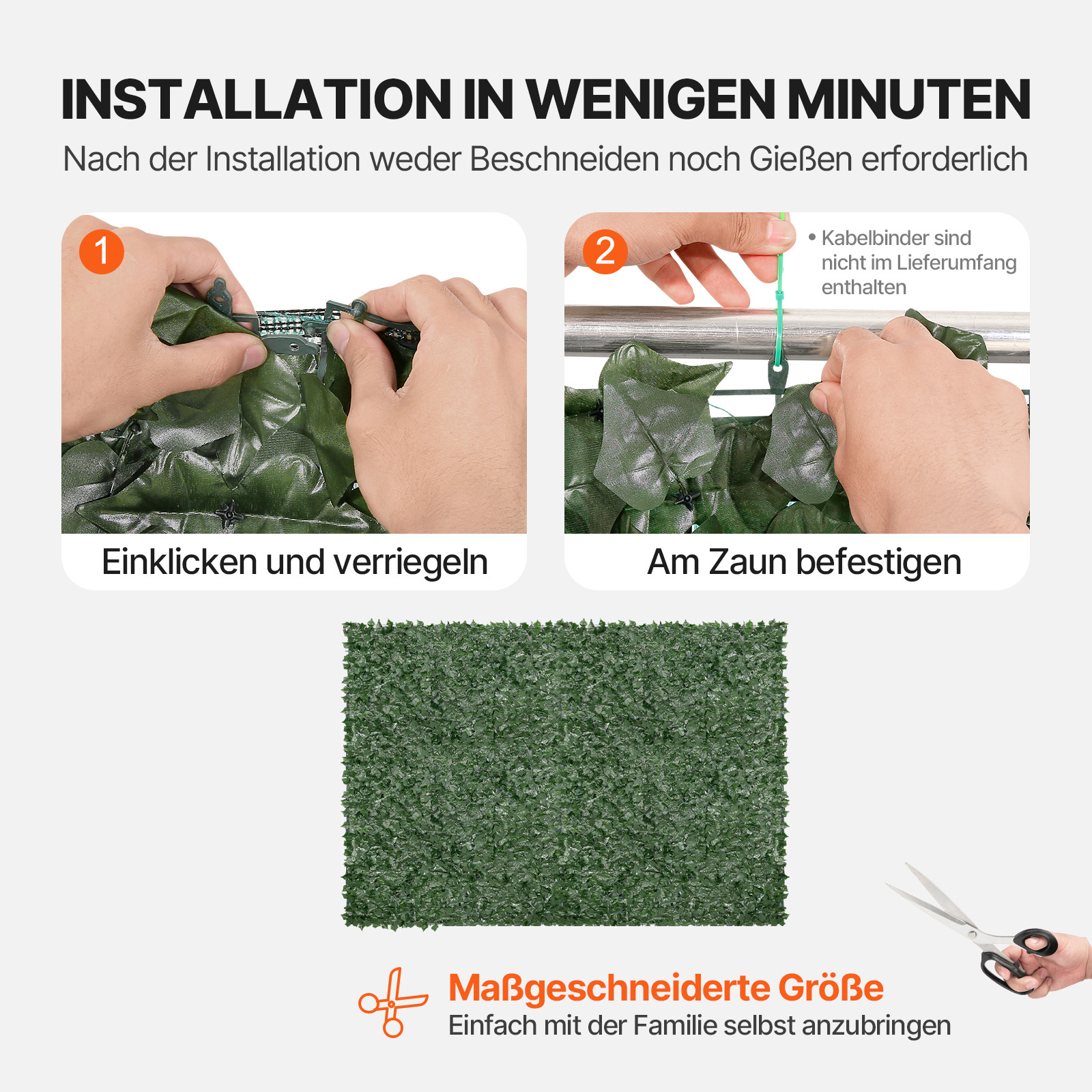 INSTALLATION IN WENIGEN MINUTEN
Nach der Installation weder Beschneiden noch Gießen erforderlich

1
Einklicken und verriegeln

2
• Kabelbinder sind nicht im Lieferumfang enthalten
Am Zaun befestigen

Maßgeschneiderte Größe
Einfach mit der Familie selbst anzubringen