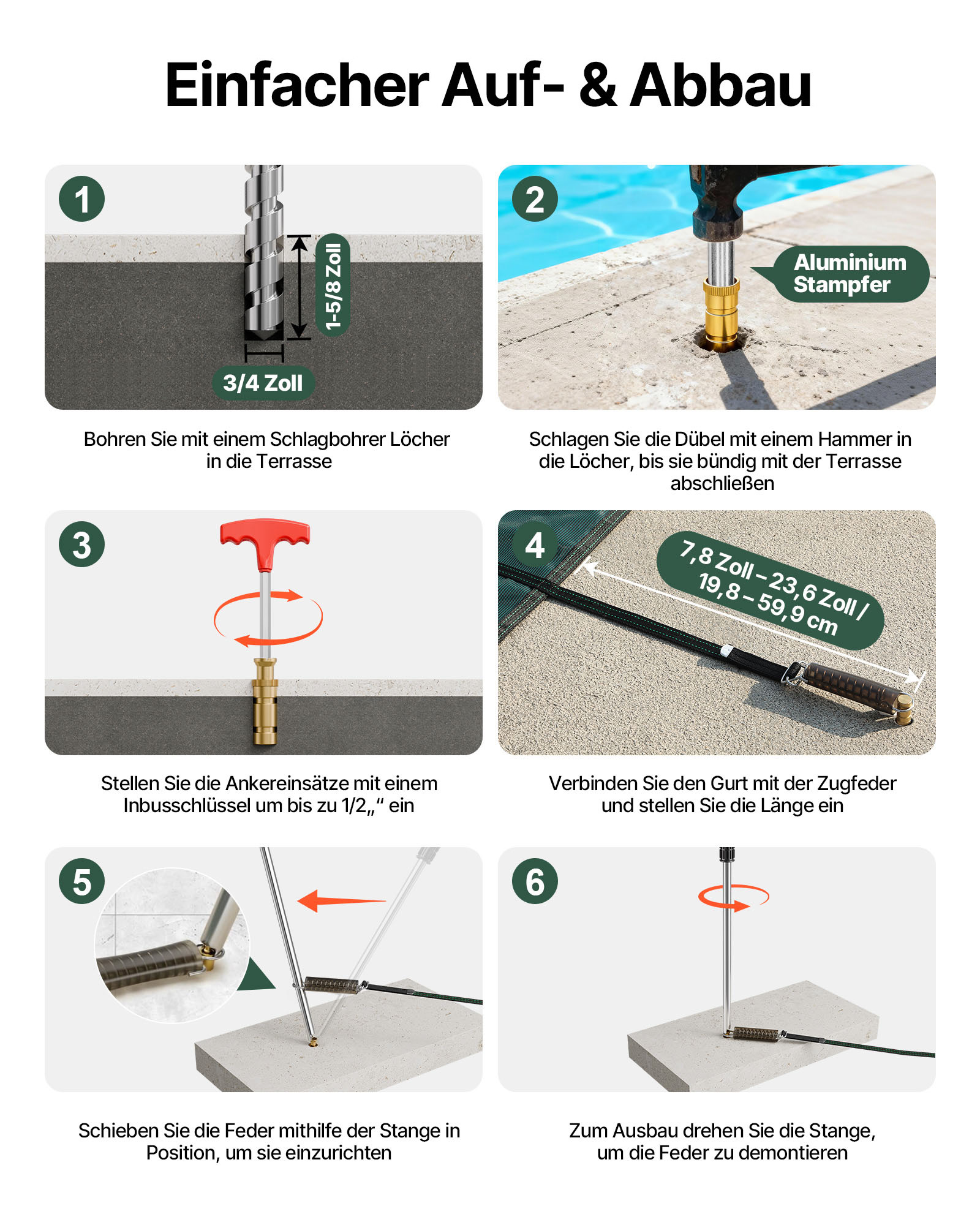 Einfacher Auf- & Abbau

1

1-5/8 Zoll

3/4 Zoll

Bohren Sie mit einem Schlagbohrer Löcher in die Terrasse

2

Aluminium Stampfer

Schlagen Sie die Dübel mit einem Hammer in die Löcher, bis sie bündig mit der Terrasse abschließen

3

Stellen Sie die Ankereinsätze mit einem Inbusschlüssel um bis zu 1/2„“ ein

4

7,8 Zoll – 23,6 Zoll / 19,8 – 59,9 cm

Verbinden Sie den Gurt mit der Zugfeder und stellen Sie die Länge ein

5

Schieben Sie die Feder mithilfe der Stange in Position, um sie einzurichten

6

Zum Ausbau drehen Sie die Stange, um die Feder zu demontieren